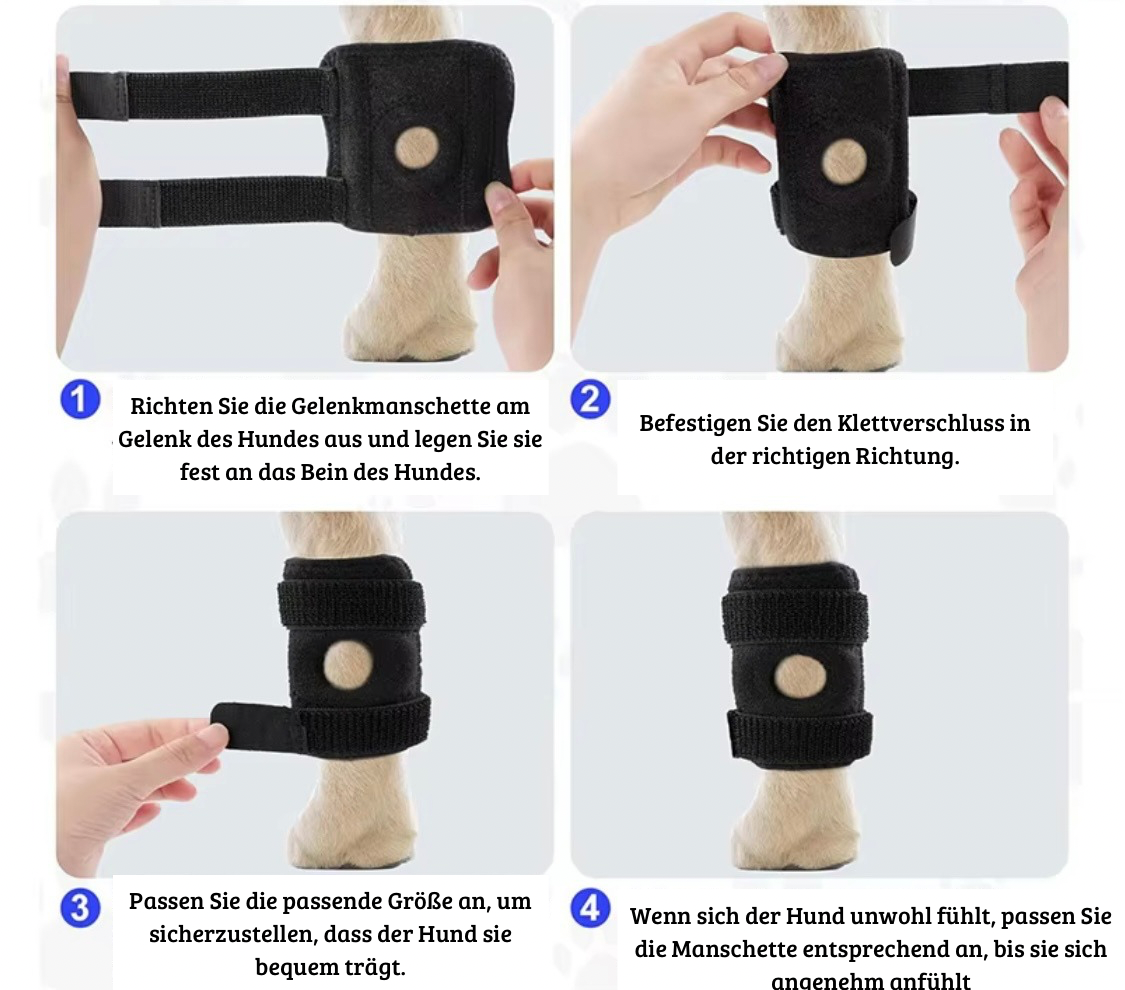 1

Richten Sie die Gelenkmanschette am Gelenk des Hundes aus und legen Sie sie fest an das Bein des Hundes.

2

Befestigen Sie den Klettverschluss in der richtigen Richtung.

3

Passen Sie die passende Größe an, um sicherzustellen, dass der Hund sie bequem trägt.

4

Wenn sich der Hund unwohl fühlt, passen Sie die Manschette entsprechend an, bis sie sich angenehm anfühlt