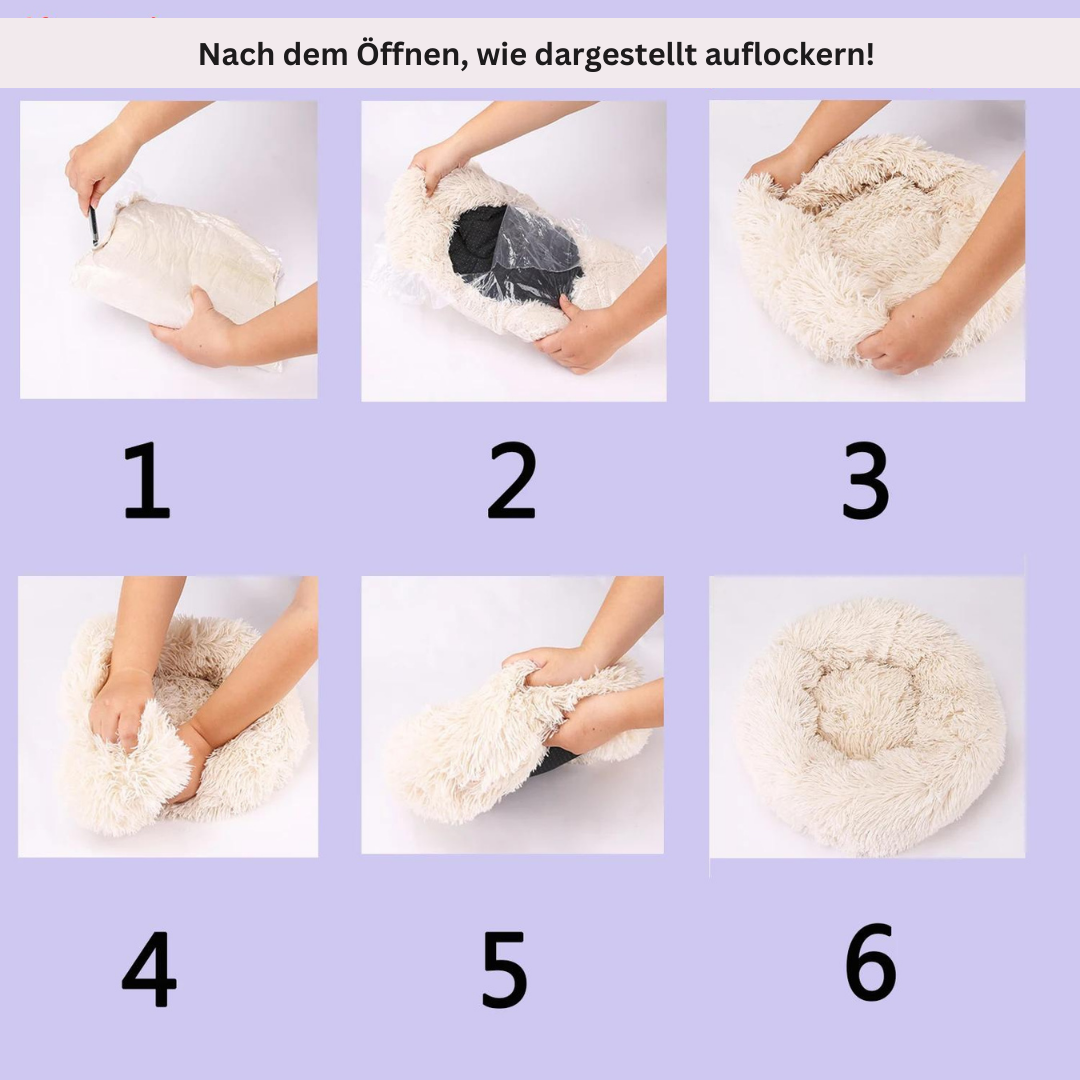 Nach dem Öffnen, wie dargestellt auflockern!

1

2

3

4

5

6